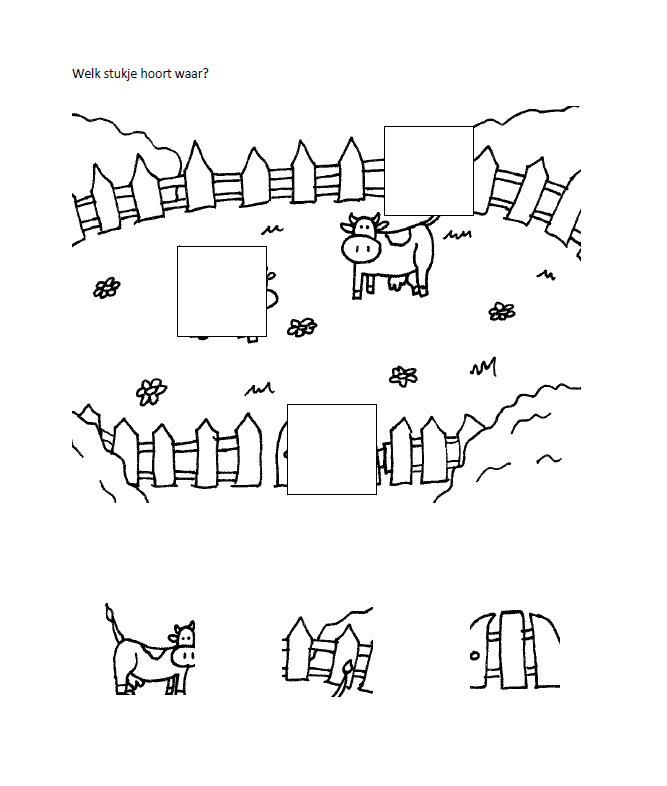 Welk stukje hoort waar?